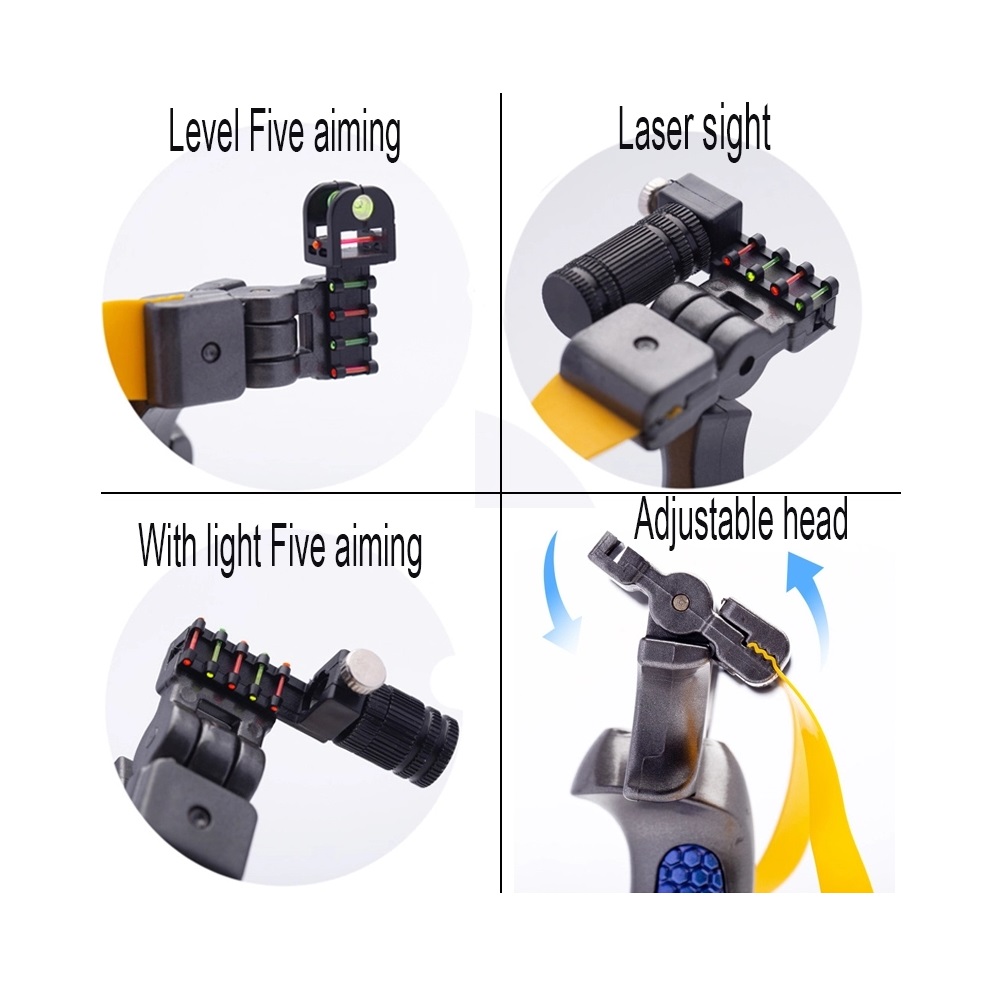 Level Five aiming

Laser sight

With light Five aiming

Adjustable head